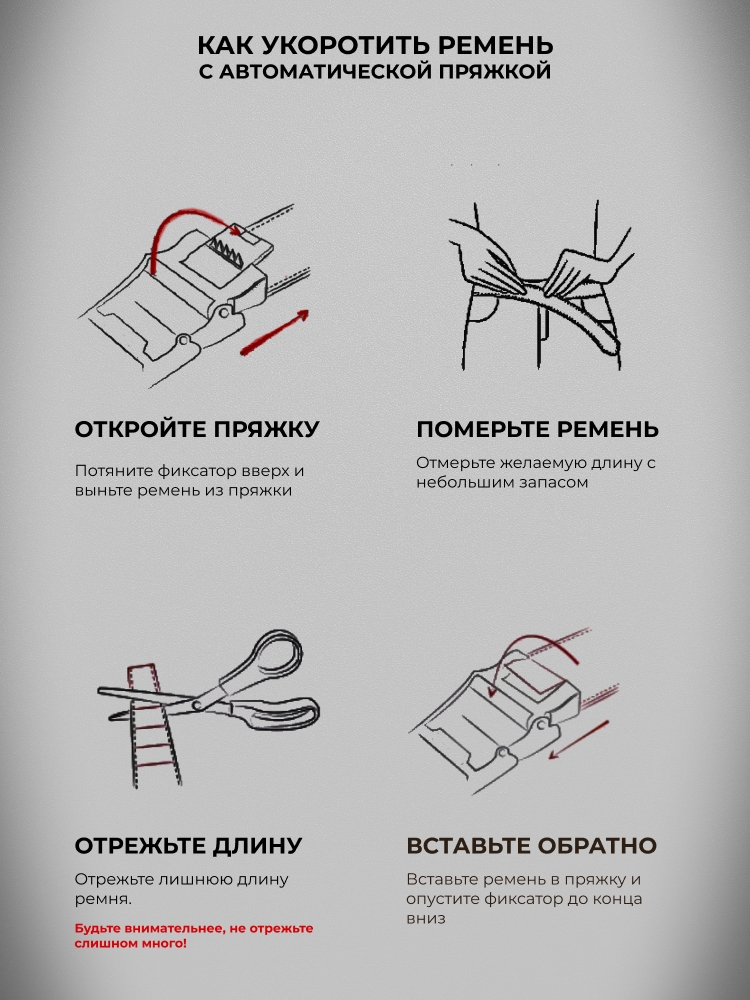 КАК УКОРОТИТЬ РЕМЕНЬ
С АВТОМАТИЧЕСКОЙ ПРЯЖКОЙ

ОТКРОЙТЕ ПРЯЖКУ

Потяните фиксатор вверх и выньте ремень из пряжки

ПОМЕРЬТЕ РЕМЕНЬ

Отмерьте желаемую длину с небольшим запасом

ОТРЕЖЬТЕ ДЛИНУ

Отрежьте лишнюю длину ремня.

Будьте внимательнее, не отрежьте слишном много!

ВСТАВЬТЕ ОБРАТНО

Вставьте ремень в пряжку и опустите фиксатор до конца вниз